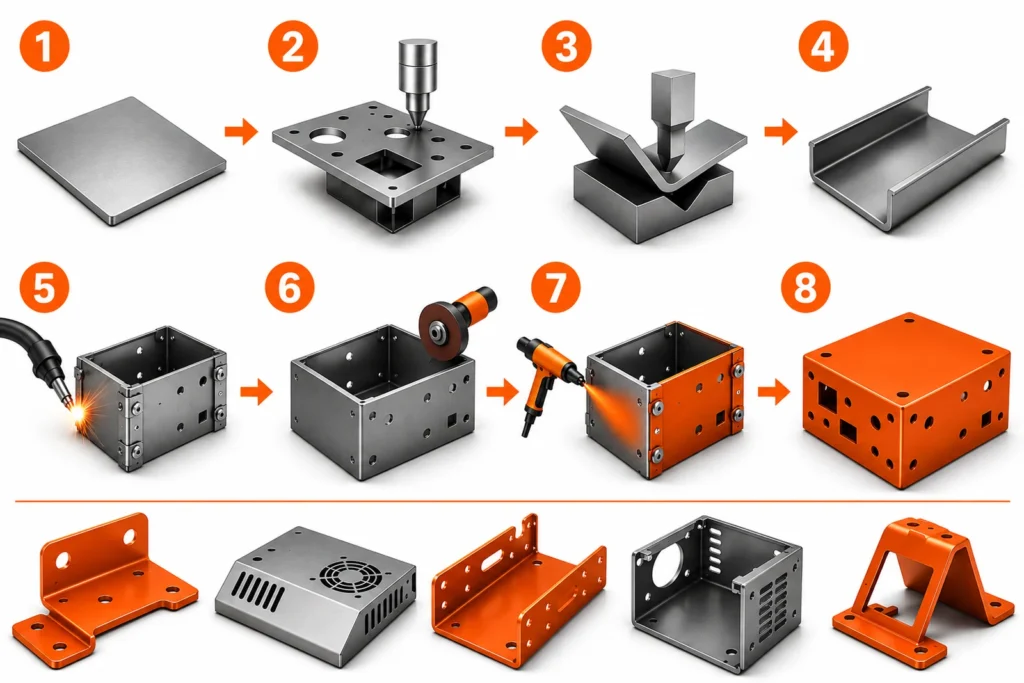 1
2
3
4
5
6
7
8