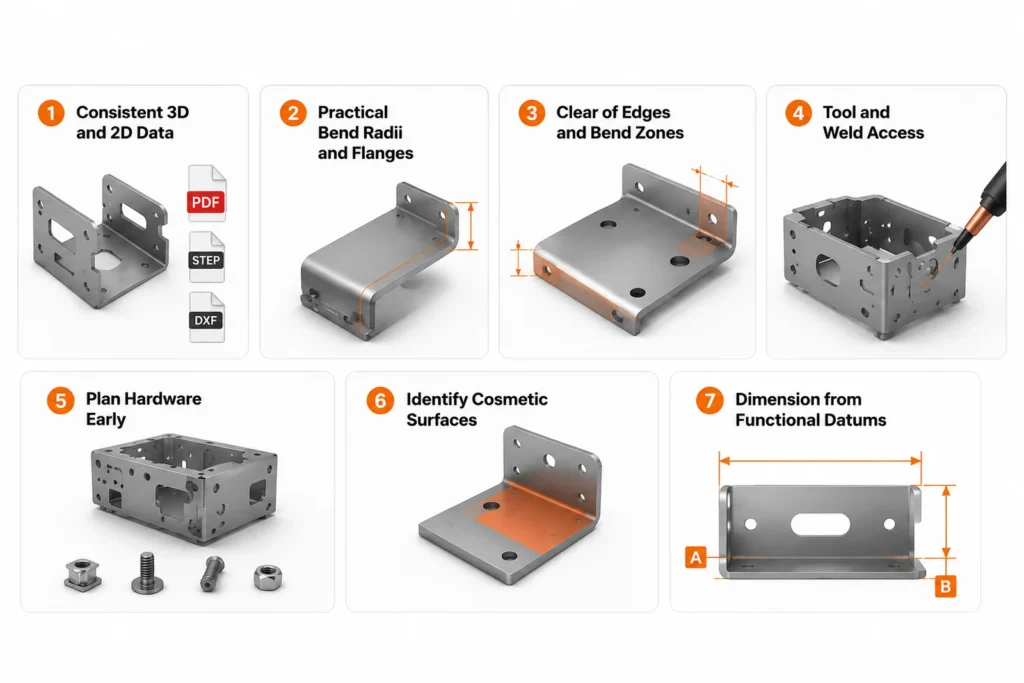 1 Consistent 3D and 2D Data

PDF

STEP

DXF

2 Practical Bend Radii and Flanges

3 Clear of Edges and Bend Zones

4 Tool and Weld Access

5 Plan Hardware Early

6 Identify Cosmetic Surfaces

7 Dimension from Functional Datums

A

B