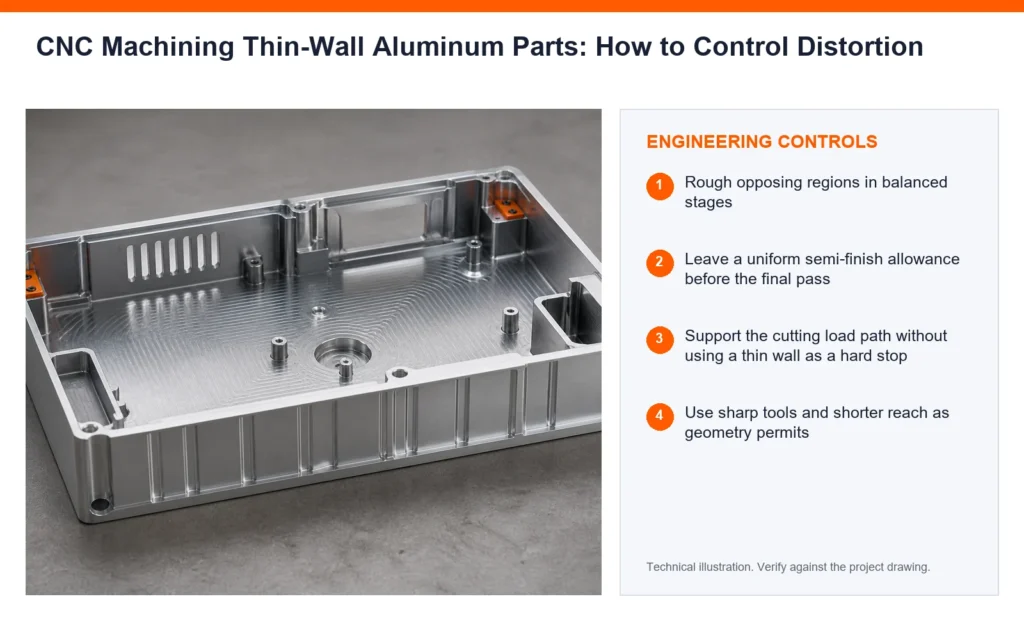 CNC Machining Thin-Wall Aluminum Parts: How to Control Distortion

ENGINEERING CONTROLS

1 Rough opposing regions in balanced stages

2 Leave a uniform semi-finish allowance before the final pass

3 Support the cutting load path without using a thin wall as a hard stop

4 Use sharp tools and shorter reach as geometry permits

Technical illustration. Verify against the project drawing.