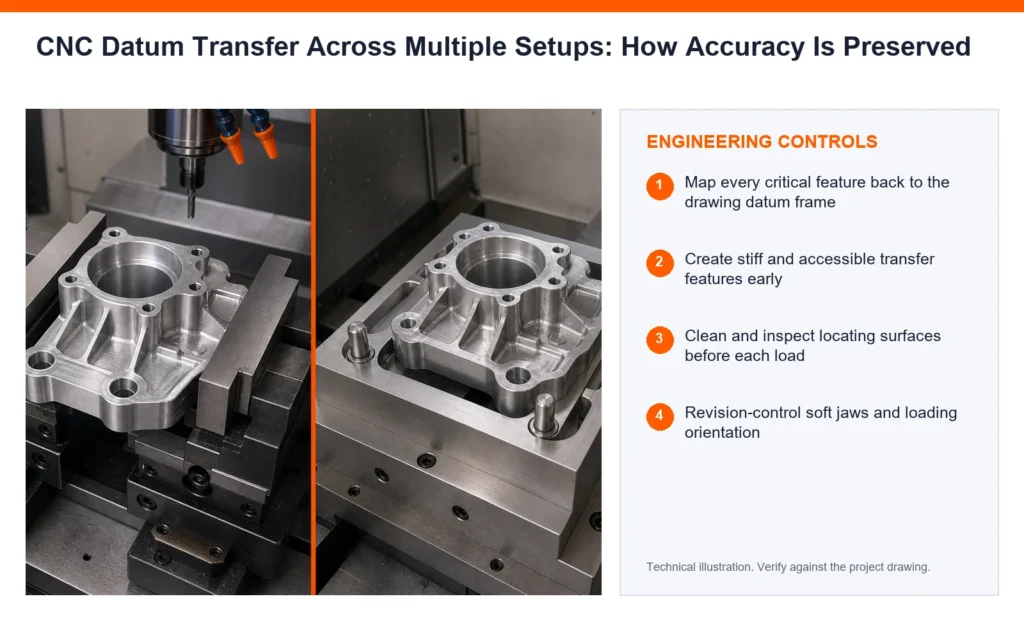 CNC Datum Transfer Across Multiple Setups: How Accuracy Is Preserved

ENGINEERING CONTROLS

1 Map every critical feature back to the drawing datum frame

2 Create stiff and accessible transfer features early

3 Clean and inspect locating surfaces before each load

4 Revision-control soft jaws and loading orientation

Technical illustration. Verify against the project drawing.