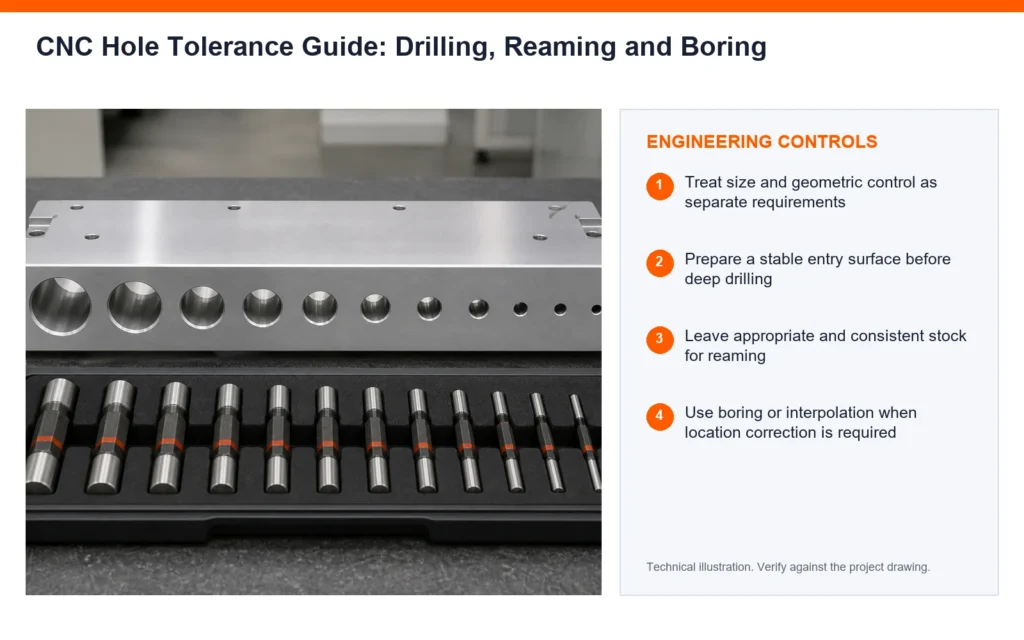 CNC Hole Tolerance Guide: Drilling, Reaming and Boring

ENGINEERING CONTROLS

1 Treat size and geometric control as separate requirements

2 Prepare a stable entry surface before deep drilling

3 Leave appropriate and consistent stock for reaming

4 Use boring or interpolation when location correction is required

Technical illustration. Verify against the project drawing.